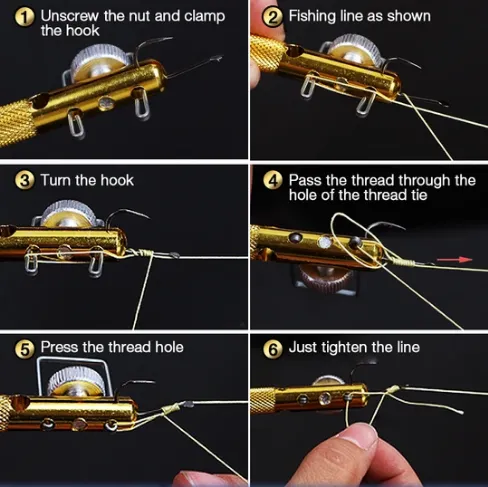 1 Unscrew the nut and clamp the hook

2 Fishing line as shown

3 Turn the hook

4 Pass the thread through the hole of the thread tie

5 Press the thread hole

6 Just tighten the line